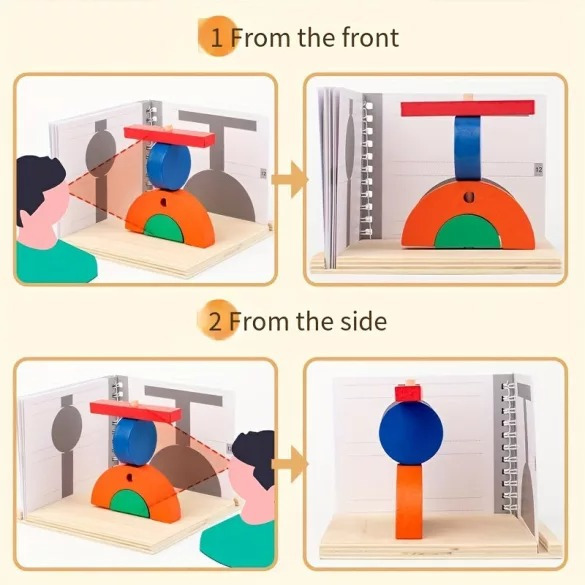 1 From the front

12

12

2 From the side