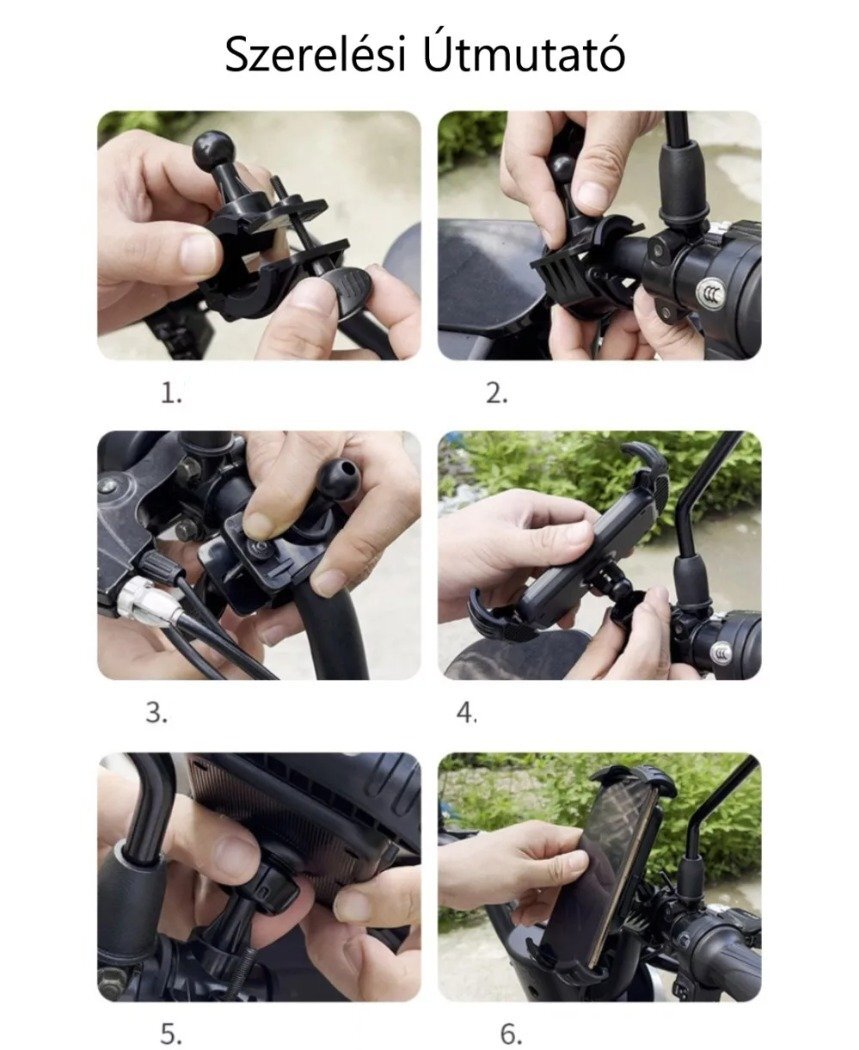 Szerelési Útmutató

1.

2.

3.

4.

5.

6.