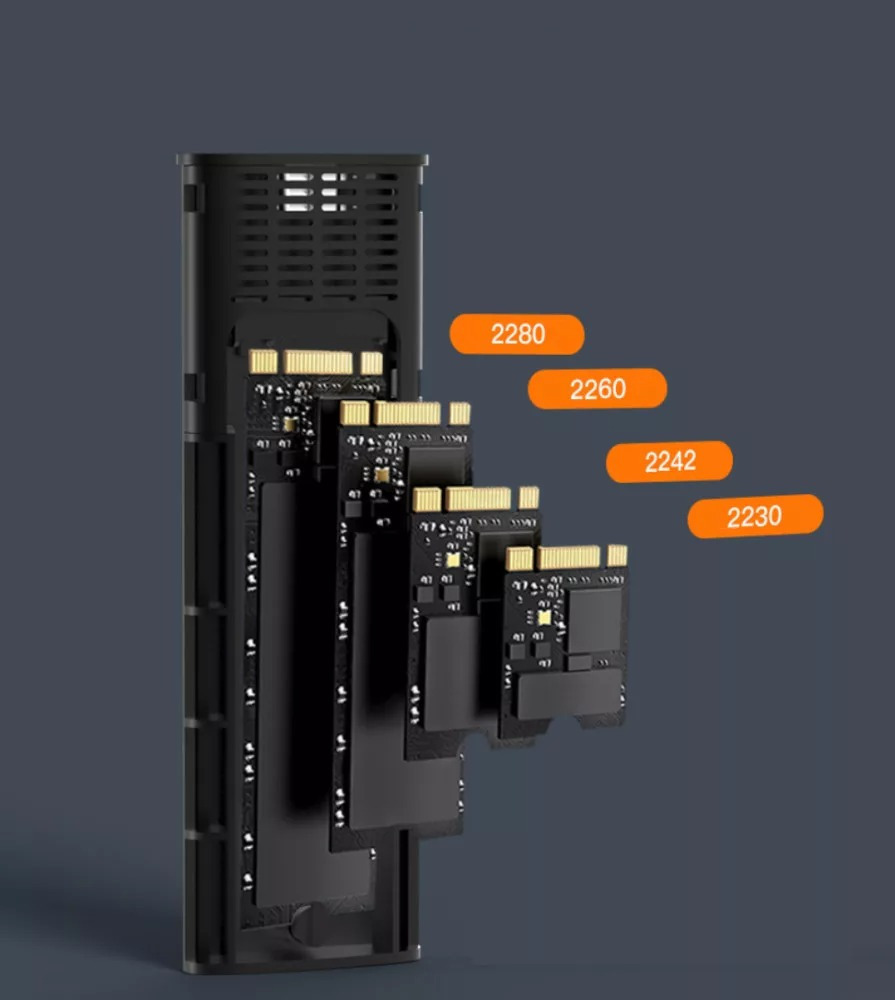 2280
2260
2242
2230