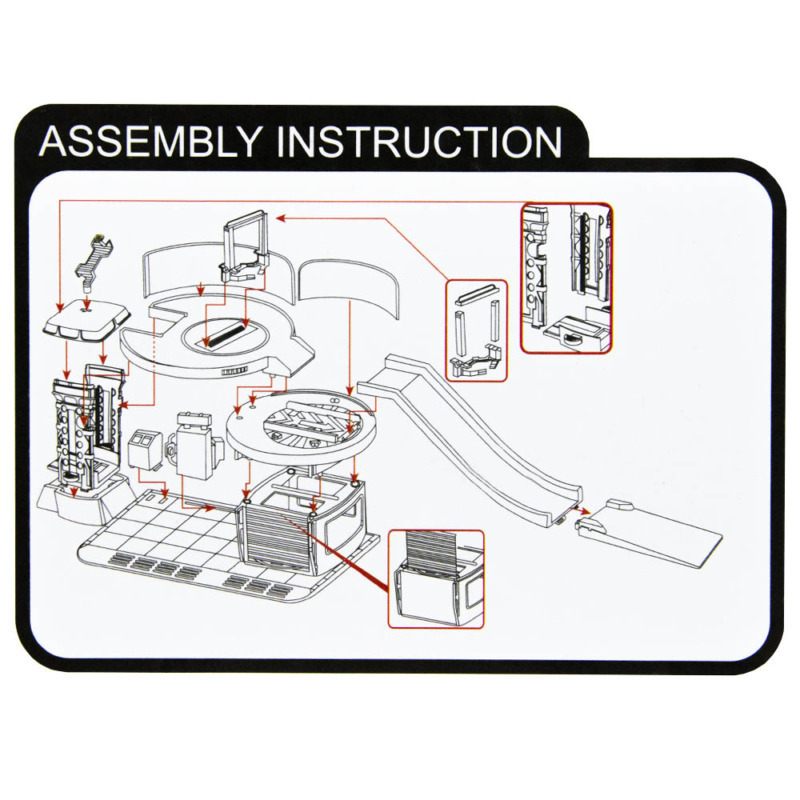 ASSEMBLY INSTRUCTION